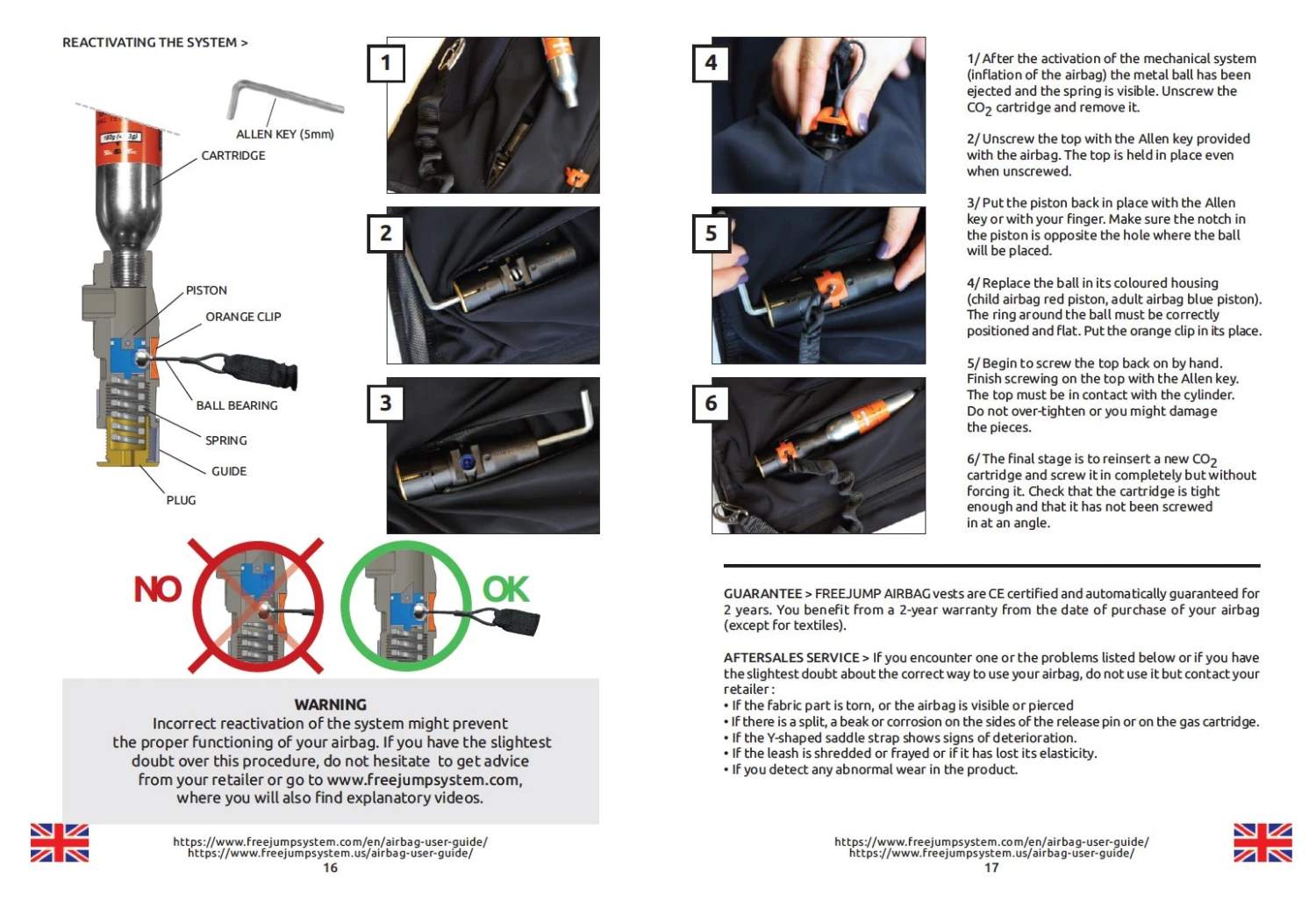 REACTIVATING THE SYSTEM >

ALLEN KEY (5mm)

CARTRIDGE

PISTON

ORANGE CLIP

BALL BEARING

SPRING

GUIDE

PLUG

1

2

3

NO

OK

WARNING
Incorrect reactivation of the system might prevent the proper functioning of your airbag. If you have the slightest doubt over this procedure, do not hesitate to get advice from your retailer or go to www.freejumpsystem.com, where you will also find explanatory videos.

https://www.freejumpsystem.com/en/airbag-user-guide/
https://www.freejumpsystem.us/airbag-user-guide/
16

4

5

6

1/ After the activation of the mechanical system (inflation of the airbag) the metal ball has been ejected and the spring is visible. Unscrew the $CO_2$ cartridge and remove it.

2/ Unscrew the top with the Allen key provided with the airbag. The top is held in place even when unscrewed.

3/ Put the piston back in place with the Allen key or with your finger. Make sure the notch in the piston is opposite the hole where the ball will be placed.

4/ Replace the ball in its coloured housing (child airbag red piston, adult airbag blue piston). The ring around the ball must be correctly positioned and flat. Put the orange clip in its place.

5/ Begin to screw the top back on by hand. Finish screwing on the top with the Allen key. The top must be in contact with the cylinder. Do not over-tighten or you might damage the pieces.

6/ The final stage is to reinsert a new $CO_2$ cartridge and screw it in completely but without forcing it. Check that the cartridge is tight enough and that it has not been screwed in at an angle.

GUARANTEE > FREEJUMP AIRBAG vests are CE certified and automatically guaranteed for 2 years. You benefit from a 2-year warranty from the date of purchase of your airbag (except for textiles).

AFTERSALES SERVICE > If you encounter one or the problems listed below or if you have the slightest doubt about the correct way to use your airbag, do not use it but contact your retailer :
• If the fabric part is torn, or the airbag is visible or pierced
• If there is a split, a beak or corrosion on the sides of the release pin or on the gas cartridge.
• If the Y-shaped saddle strap shows signs of deterioration.
• If the leash is shredded or frayed or if it has lost its elasticity.
• If you detect any abnormal wear in the product.

https://www.freejumpsystem.com/en/airbag-user-guide/
https://www.freejumpsystem.us/airbag-user-guide/
17